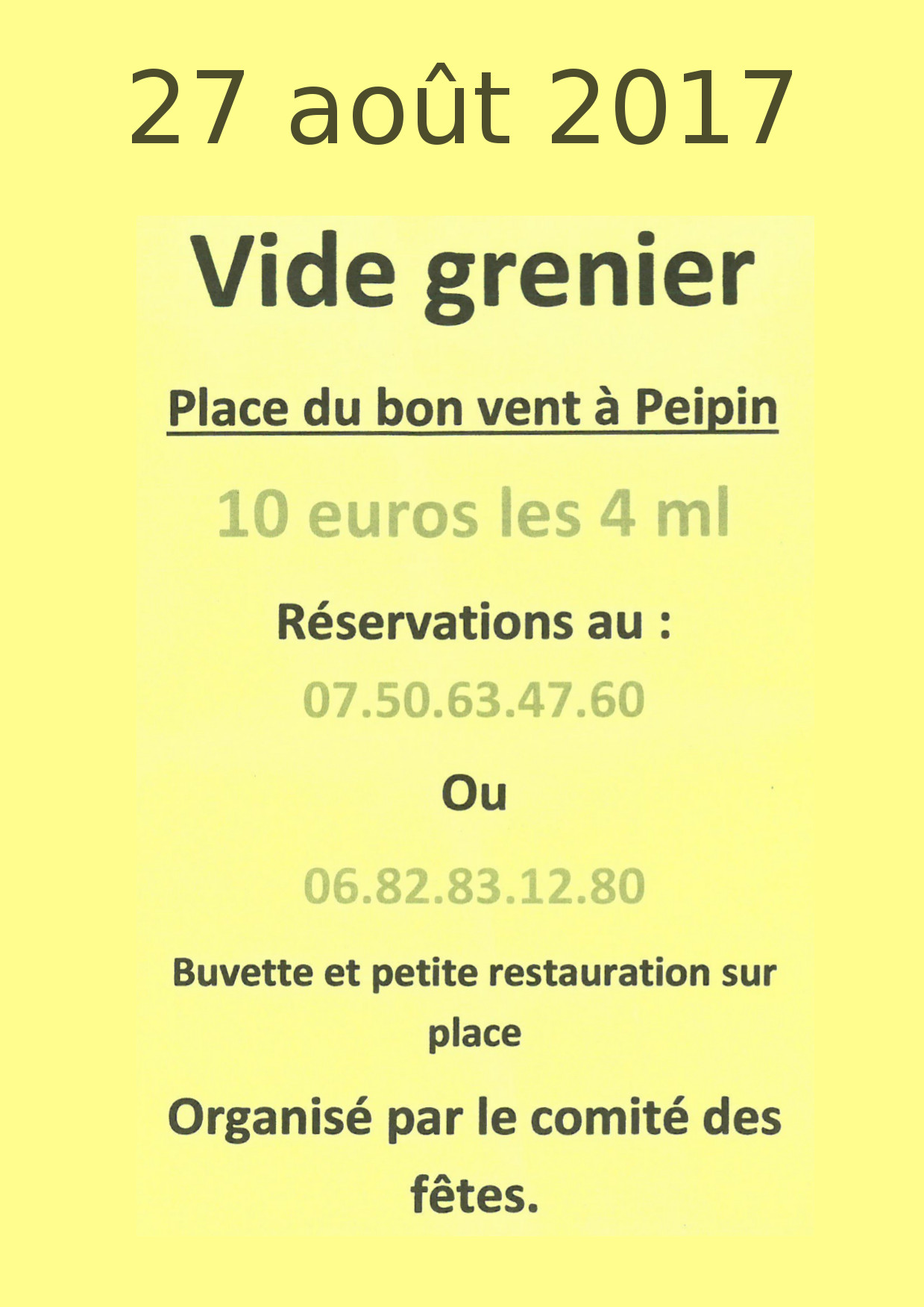 27 août 2017

Vide grenier

Place du bon vent à Peipin

10 euros les 4 ml

Réservations au :

07.50.63.47.60

Ou

06.82.83.12.80

Buvette et petite restauration sur place

Organisé par le comité des fêtes.